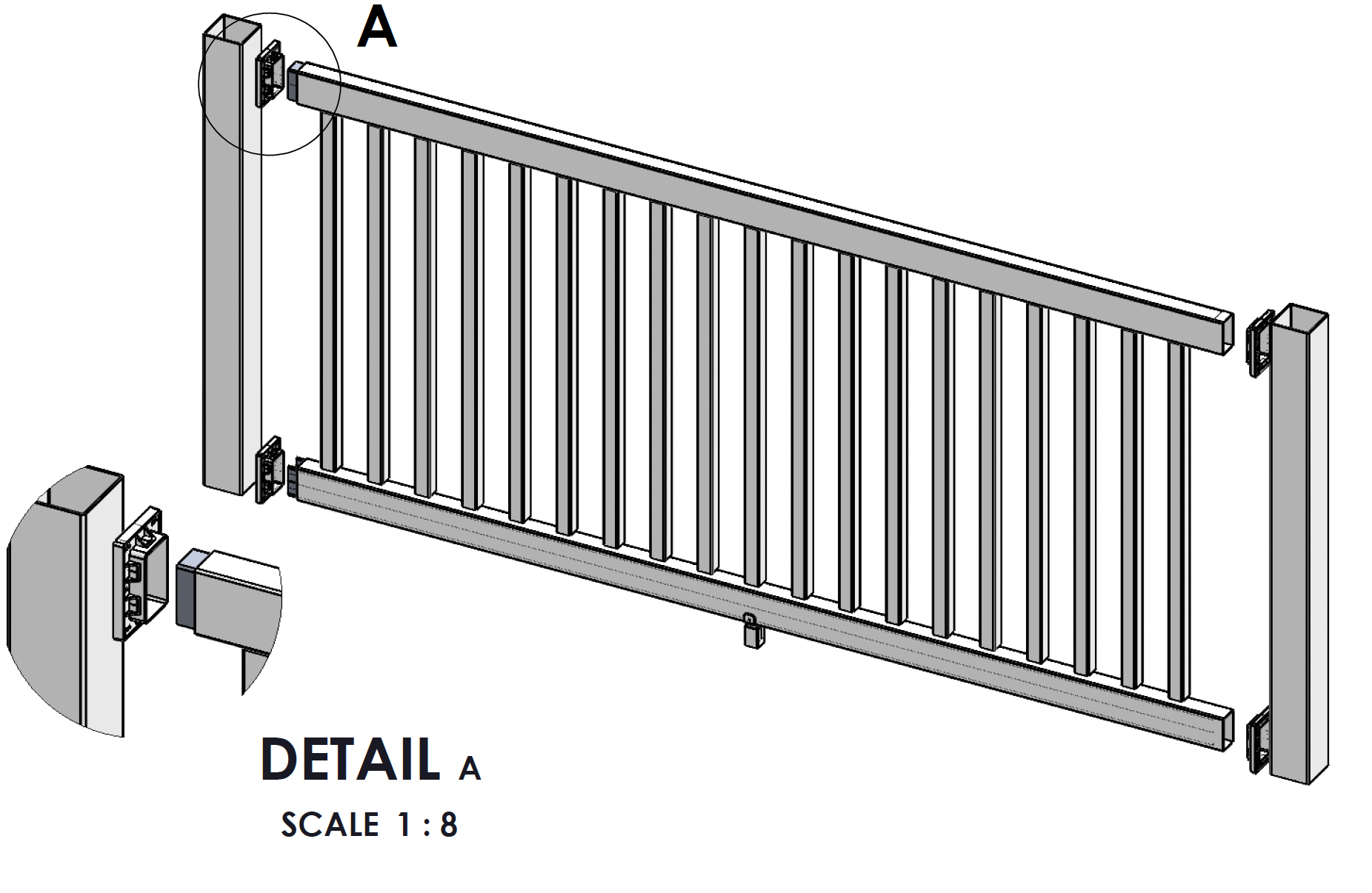 A

DETAIL A

SCALE 1 : 8