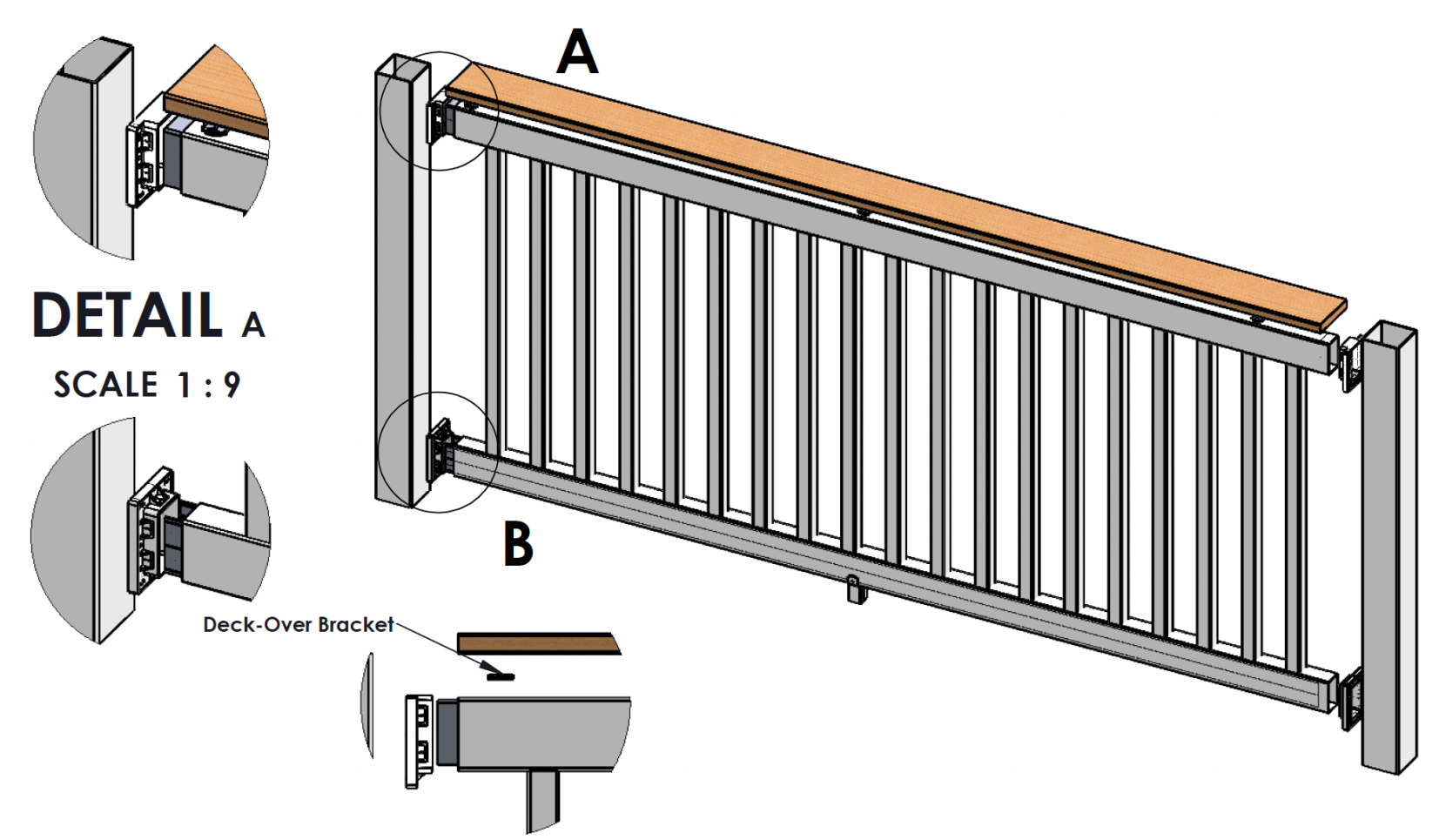 DETAIL A
SCALE 1 : 9

A

B

Deck-Over Bracket