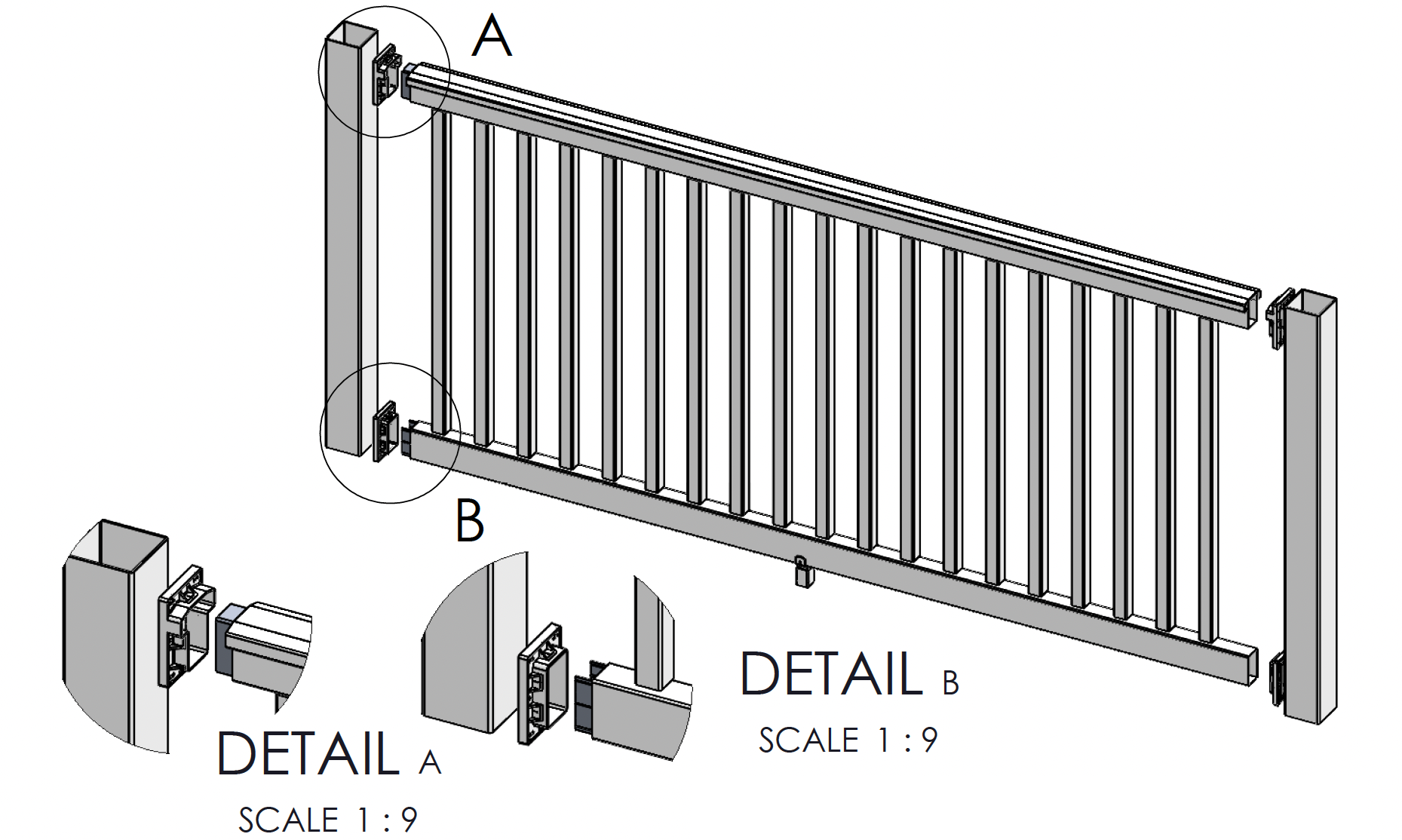 A

B

DETAIL A

SCALE 1 : 9

DETAIL B

SCALE 1 : 9