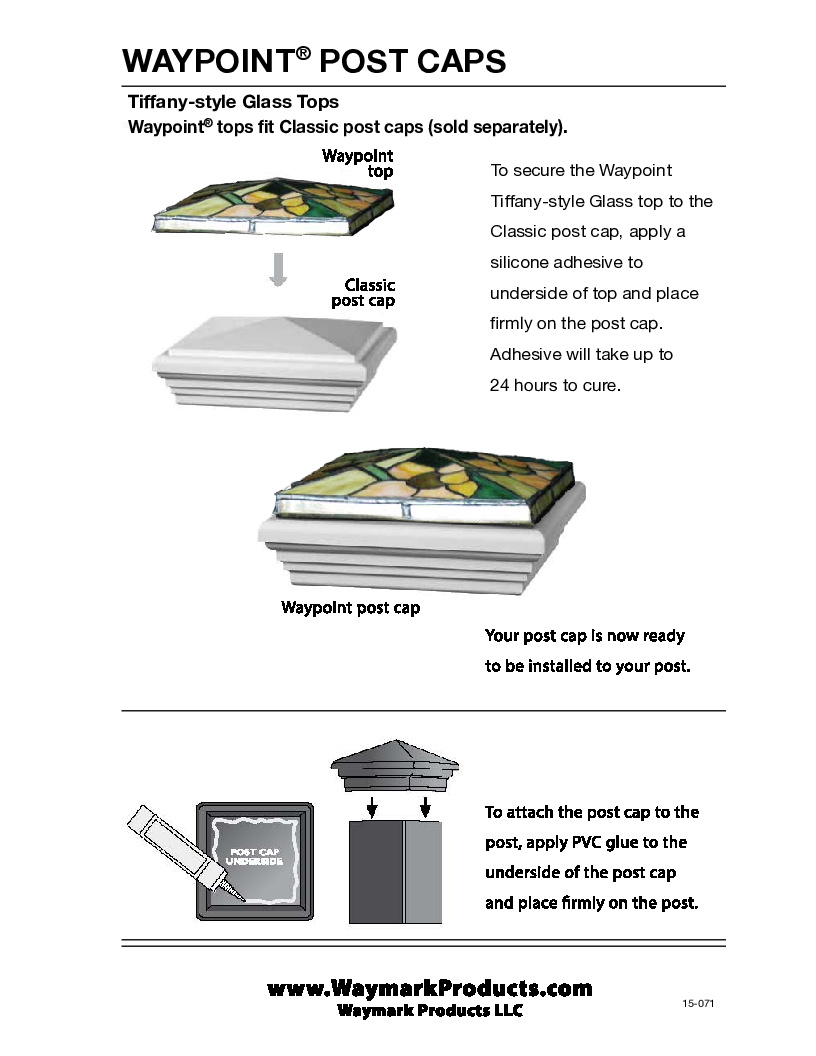 WAYPOINT® POST CAPS

Tiffany-style Glass Tops
Waypoint® tops fit Classic post caps (sold separately).

Waypoint top

Classic post cap

To secure the Waypoint Tiffany-style Glass top to the Classic post cap, apply a silicone adhesive to underside of top and place firmly on the post cap. Adhesive will take up to 24 hours to cure.

Waypoint post cap

Your post cap is now ready to be installed to your post.

POST CAP UNDERSIDE

To attach the post cap to the post, apply PVC glue to the underside of the post cap and place firmly on the post.

www.WaymarkProducts.com
Waymark Products LLC

15-071